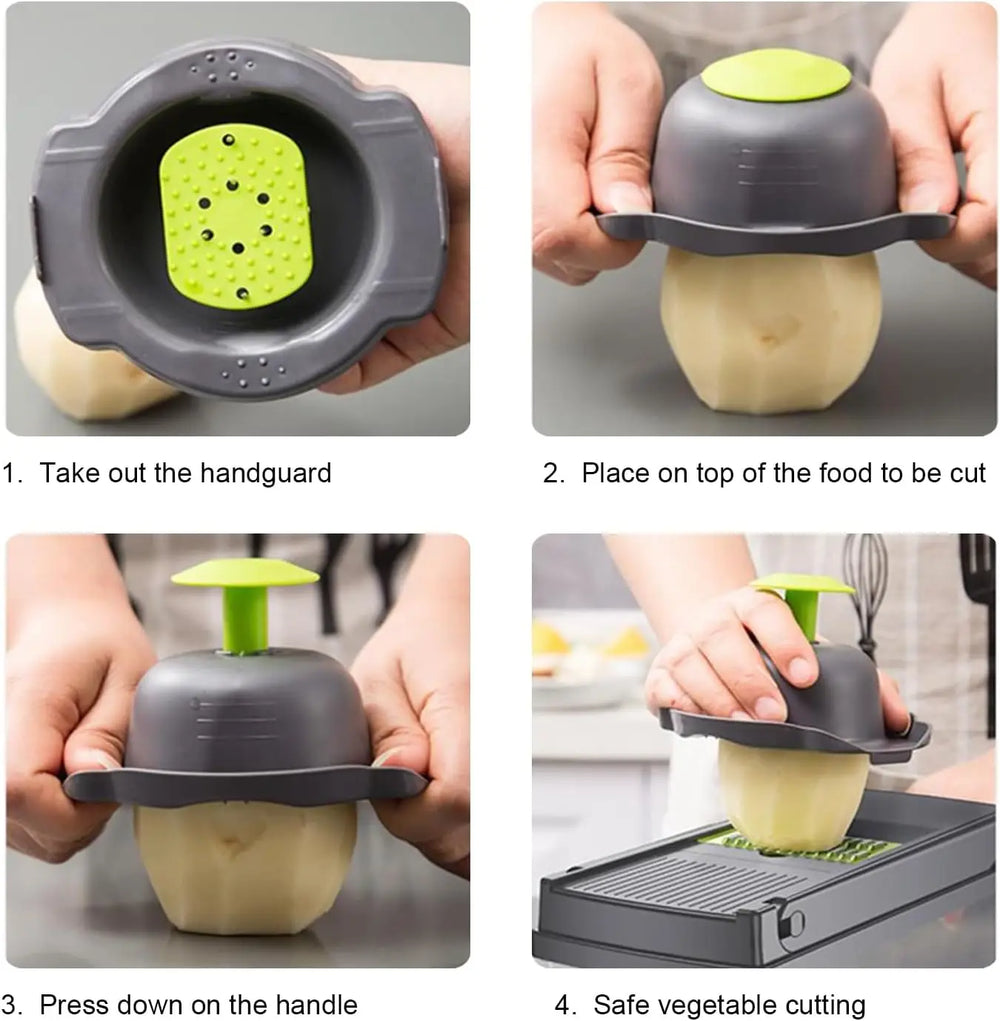 1. Take out the handguard

2. Place on top of the food to be cut

3. Press down on the handle

4. Safe vegetable cutting